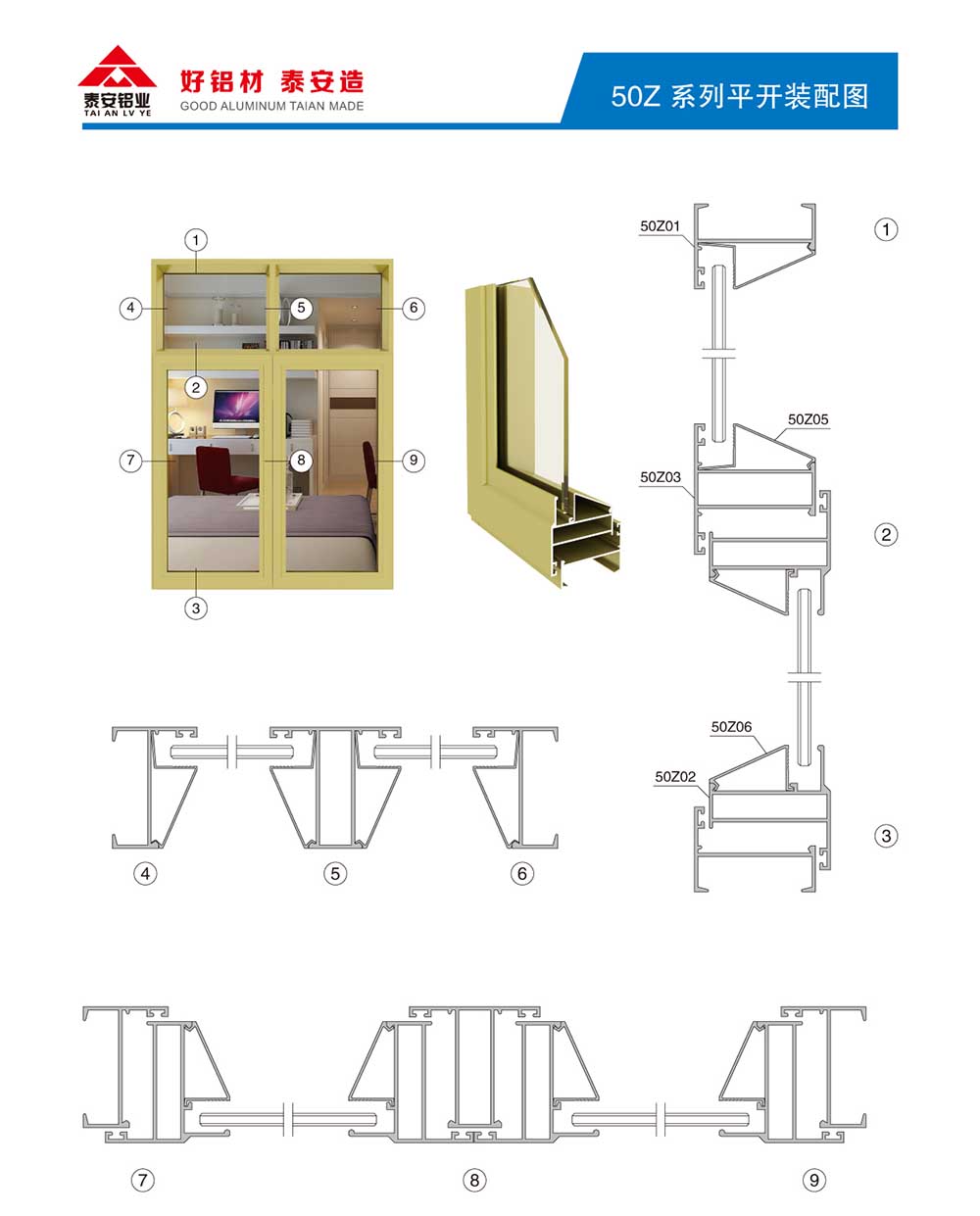 泰安铝业
TAI AN LV YE
好铝材 泰安造
GOOD ALUMINUM TAIAN MADE

50Z 系列平开装配图

1
4
5
6
2
7
8
9
3

50Z01
1
50Z05
50Z03
2
50Z06
50Z02
3

4
5
6

7
8
9